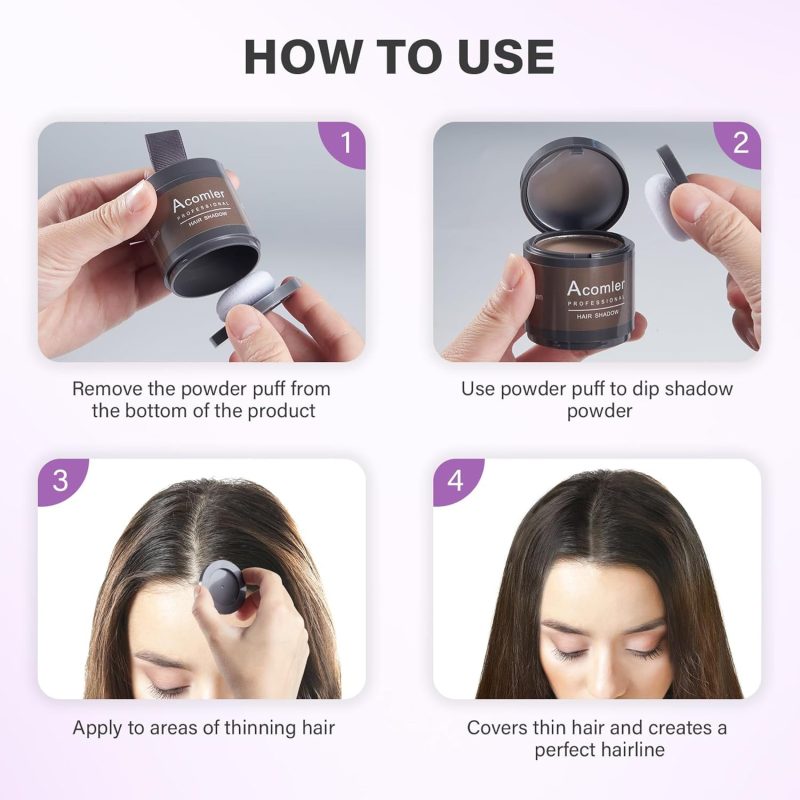 HOW TO USE

1

Acomler
PROFESSIONAL
HAIR SHADOW

Remove the powder puff from the bottom of the product

2

Acomler
PROFESSIONAL
HAIR SHADOW

Use powder puff to dip shadow powder

3

Apply to areas of thinning hair

4

Covers thin hair and creates a perfect hairline